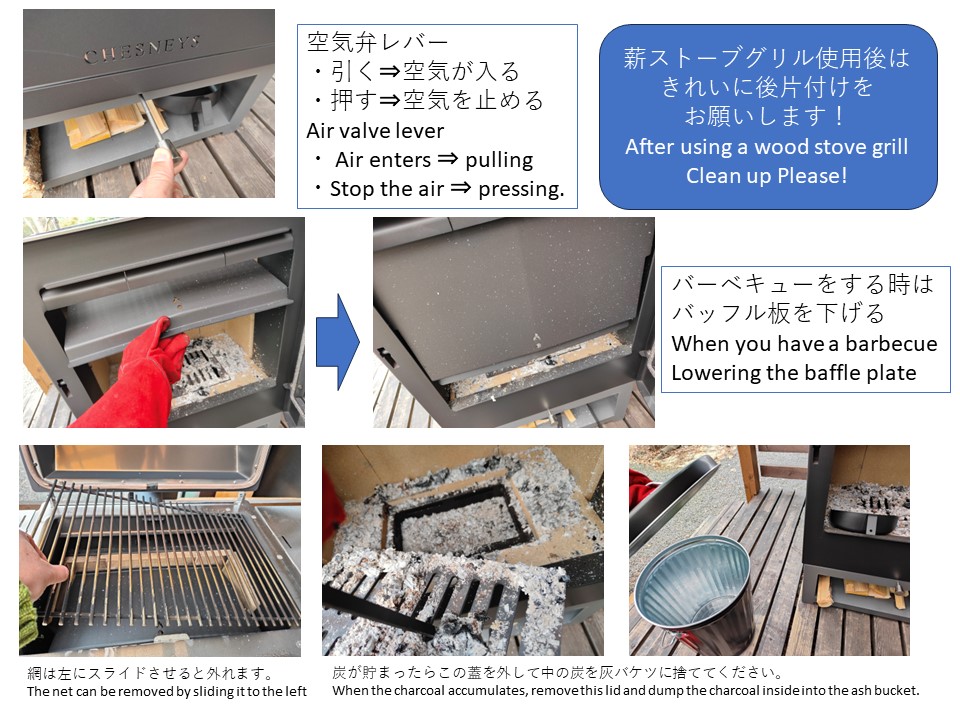 CHESNEYS

空気弁レバー
・引く⇒空気が入る
・押す⇒空気を止める
Air valve lever
・ Air enters ⇒ pulling
・Stop the air ⇒ pressing.

薪ストーブグリル使用後は
きれいに後片付けを
お願いします！
After using a wood stove grill
Clean up Please!

バーベキューをする時は
バッフル板を下げる
When you have a barbecue
Lowering the baffle plate

網は左にスライドさせると外れます。
The net can be removed by sliding it to the left

炭が貯まったらこの蓋を外して中の炭を灰バケツに捨ててください。
When the charcoal accumulates, remove this lid and dump the charcoal inside into the ash bucket.